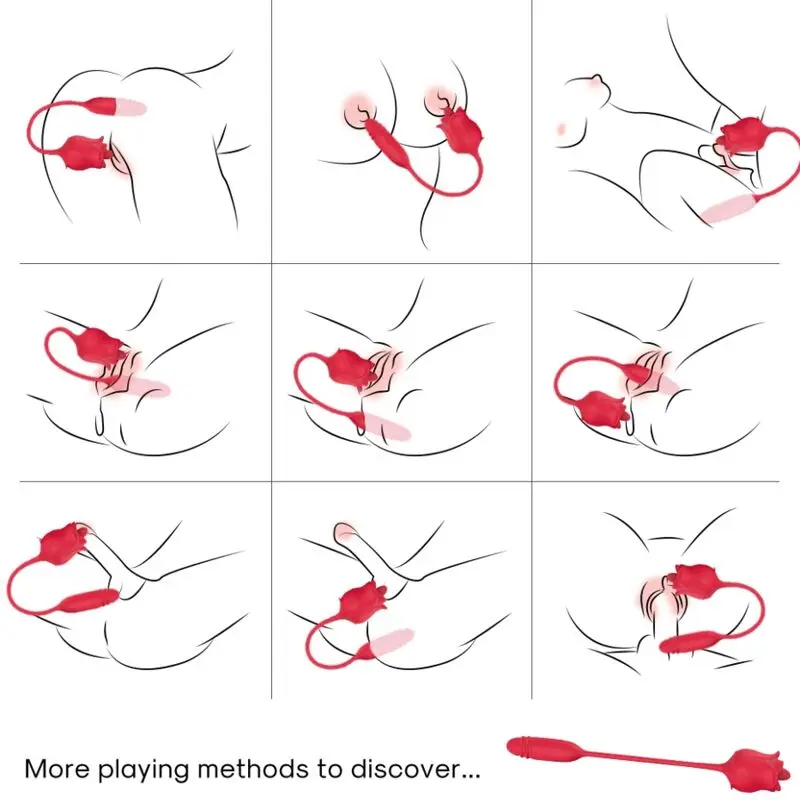 More playing methods to discover...